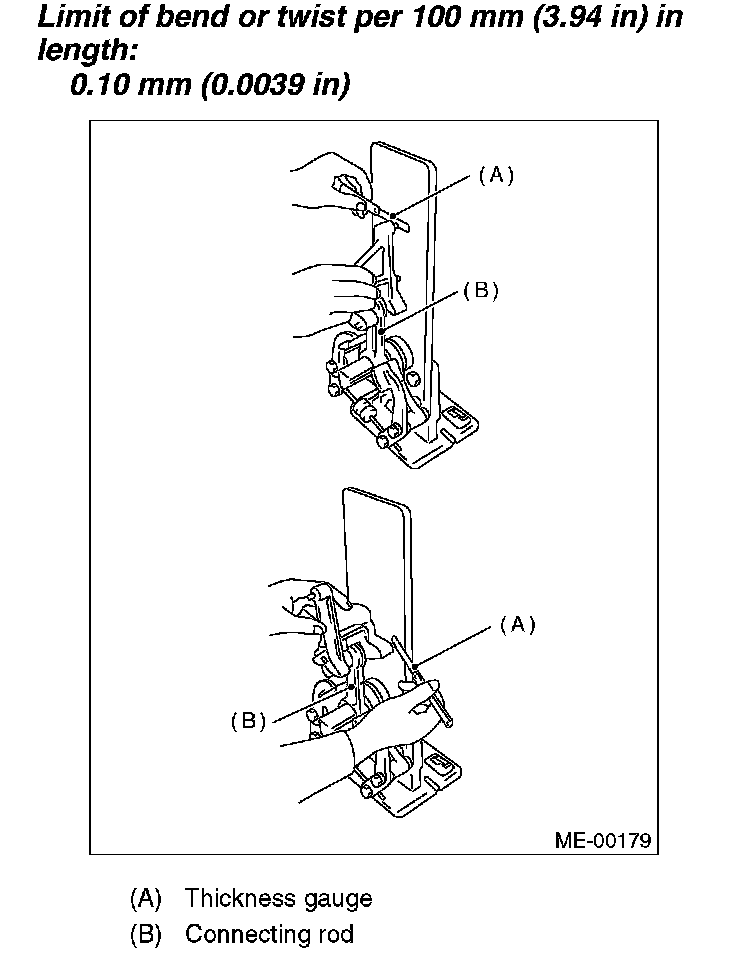 Limit of bend or twist per 100 mm (3.94 in) in length:
0.10 mm (0.0039 in)

(A)

(B)

(A)

(B)

ME-00179

(A) Thickness gauge
(B) Connecting rod