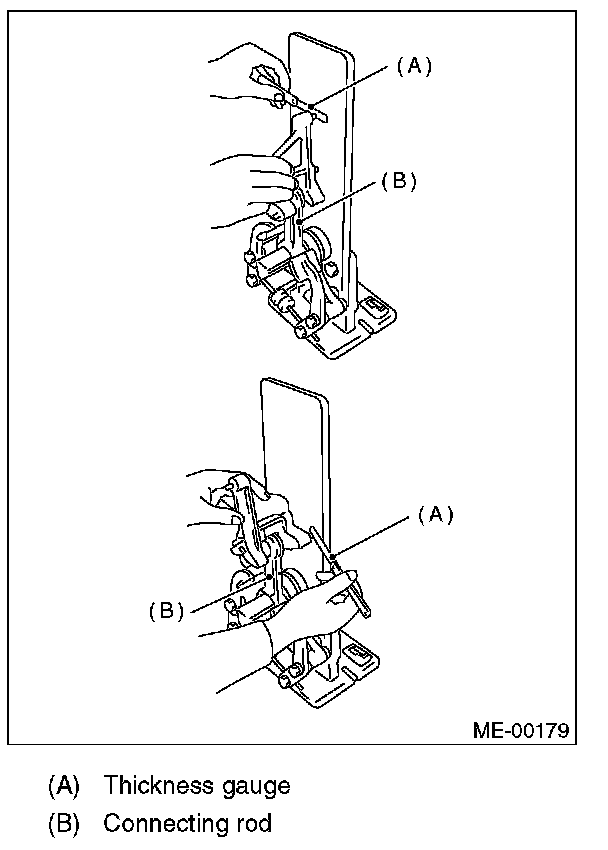 (A)

(B)

(A)

(B)

ME-00179

(A) Thickness gauge

(B) Connecting rod