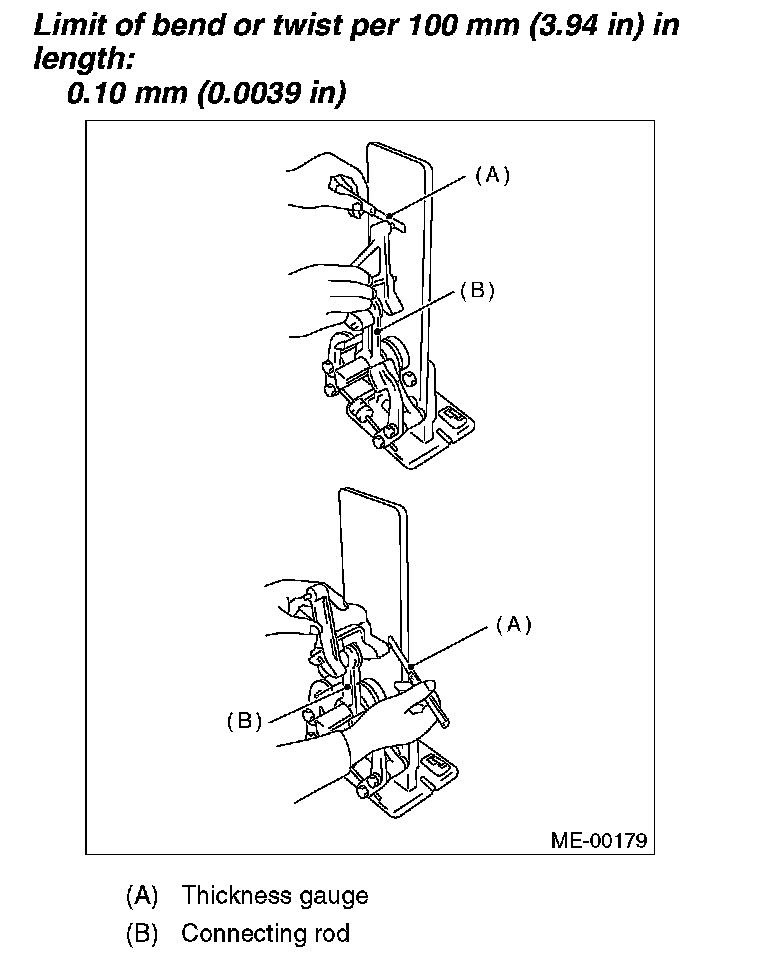 Limit of bend or twist per 100 mm (3.94 in) in length:
0.10 mm (0.0039 in)

(A)

(B)

(A)

(B)

ME-00179

(A) Thickness gauge
(B) Connecting rod