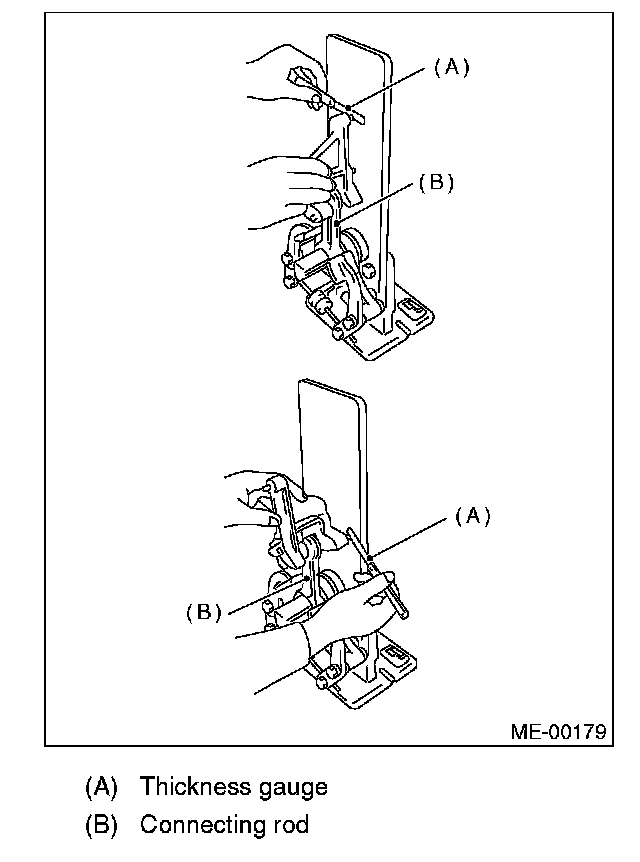 (A)

(B)

(A)

(B)

ME-00179

(A) Thickness gauge

(B) Connecting rod