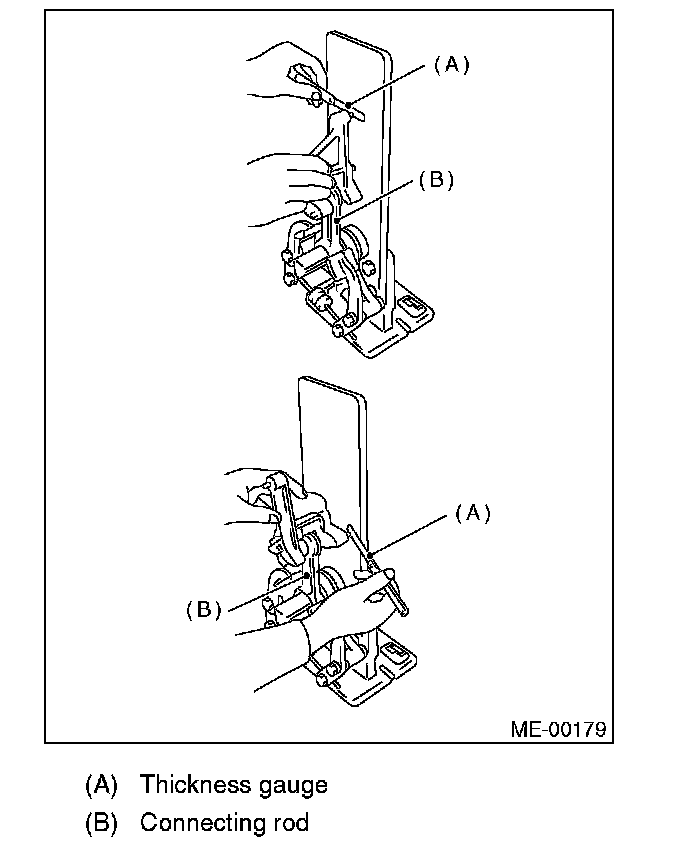 (A)

(B)

(A)

(B)

ME-00179

(A) Thickness gauge

(B) Connecting rod