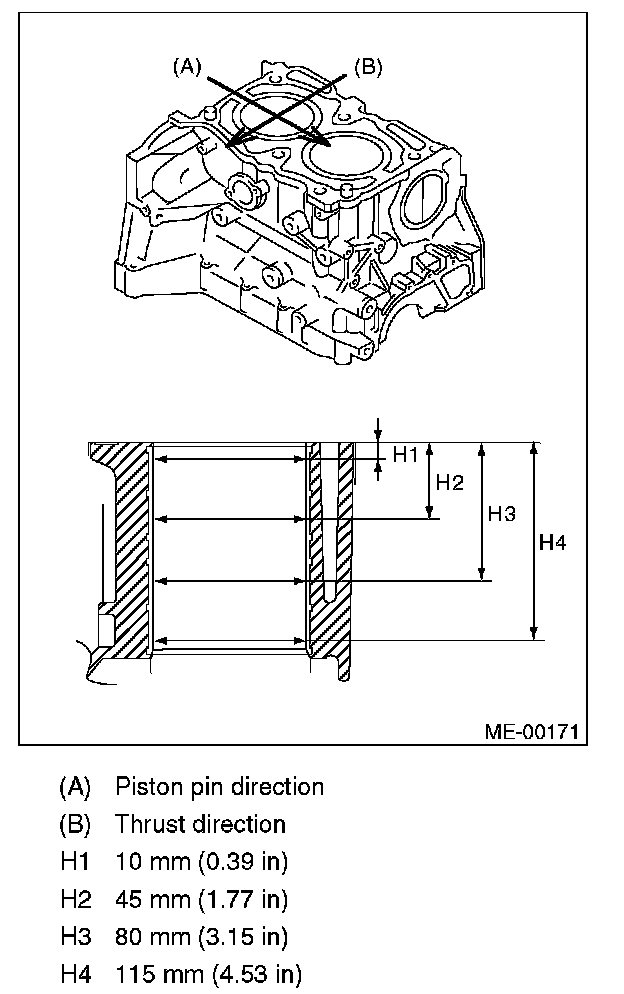 (A)
(B)
H1
H2
H3
H4
ME-00171

(A) Piston pin direction
(B) Thrust direction
H1 10 mm (0.39 in)
H2 45 mm (1.77 in)
H3 80 mm (3.15 in)
H4 115 mm (4.53 in)