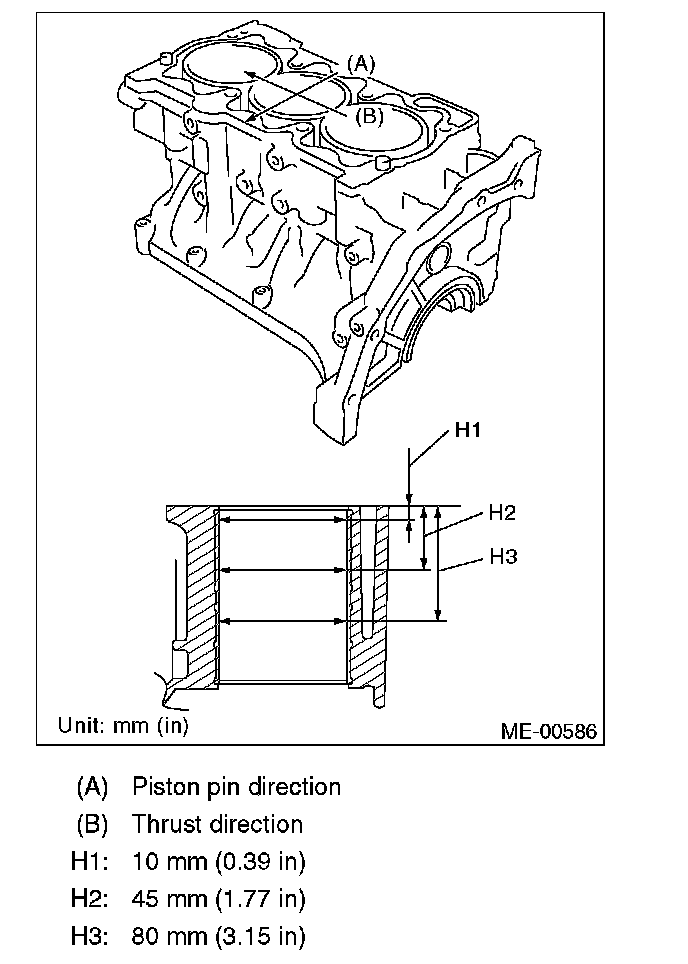 (A)
(B)
H1
H2
H3
Unit: mm (in)
ME-00586

(A) Piston pin direction
(B) Thrust direction
H1: 10 mm (0.39 in)
H2: 45 mm (1.77 in)
H3: 80 mm (3.15 in)