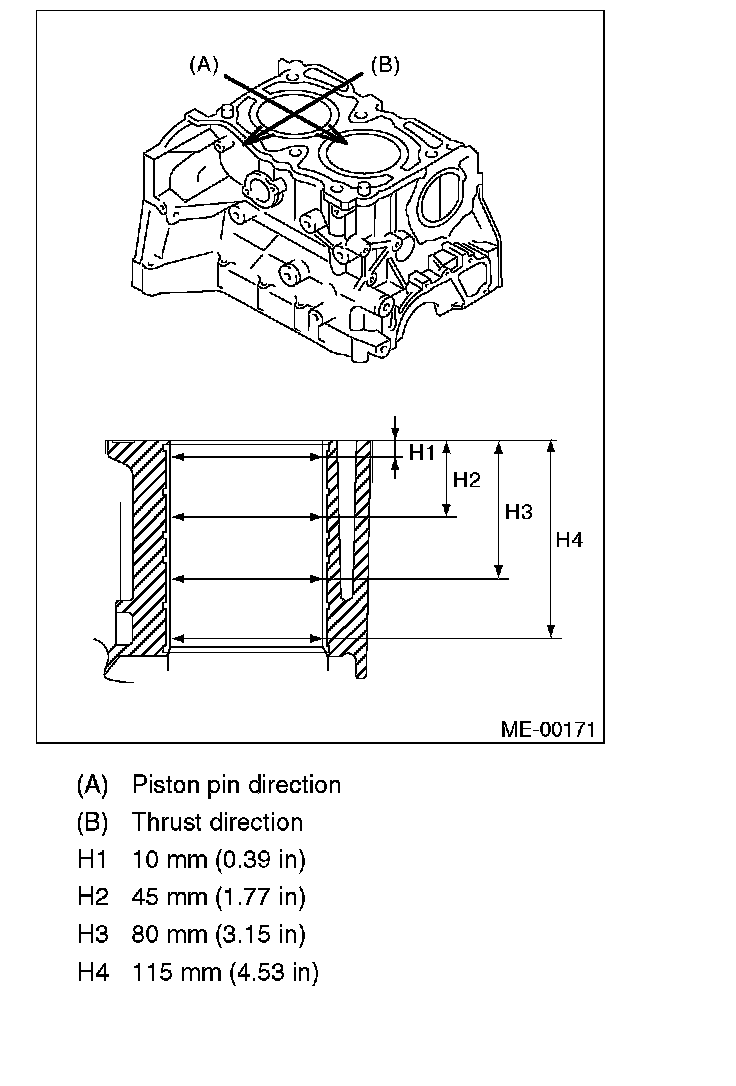 (A)
(B)
H1
H2
H3
H4
ME-00171

(A) Piston pin direction
(B) Thrust direction
H1 10 mm (0.39 in)
H2 45 mm (1.77 in)
H3 80 mm (3.15 in)
H4 115 mm (4.53 in)