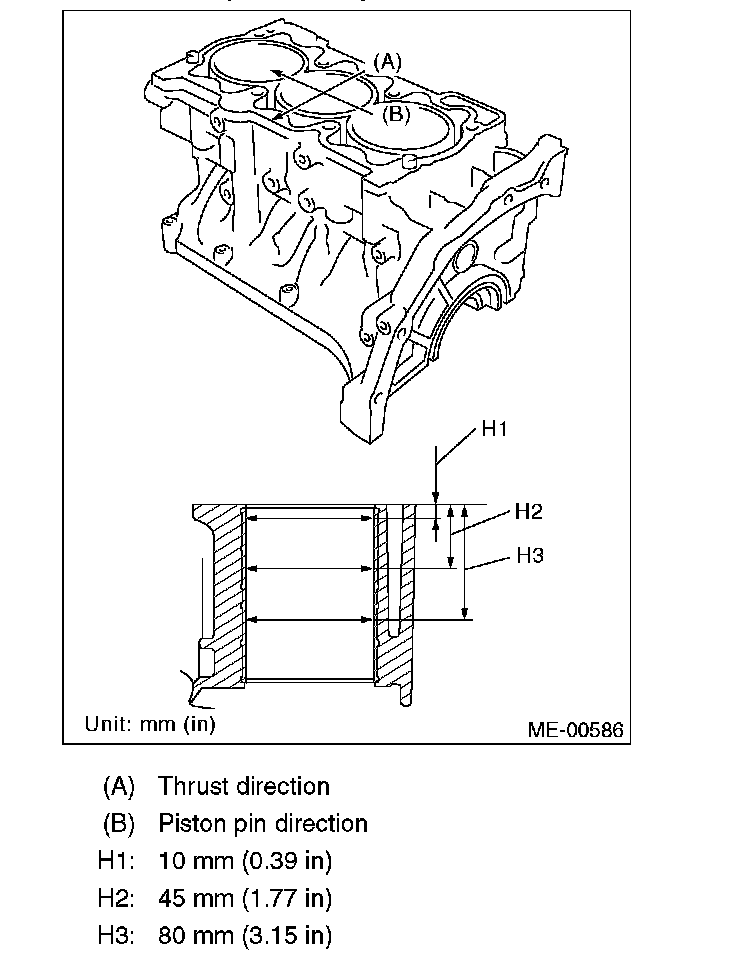 (A)
(B)
H1
H2
H3
Unit: mm (in)
ME-00586

(A) Thrust direction
(B) Piston pin direction
H1: 10 mm (0.39 in)
H2: 45 mm (1.77 in)
H3: 80 mm (3.15 in)