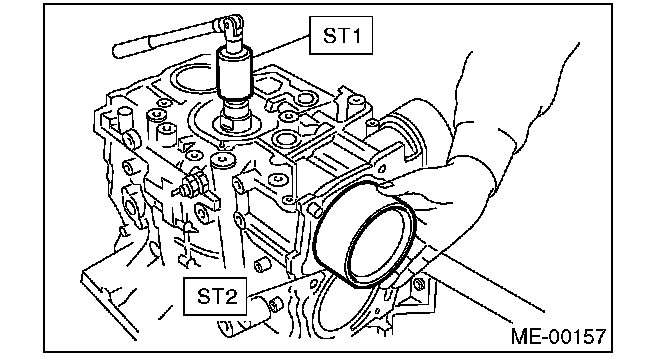 ST1

ST2

ME-00157