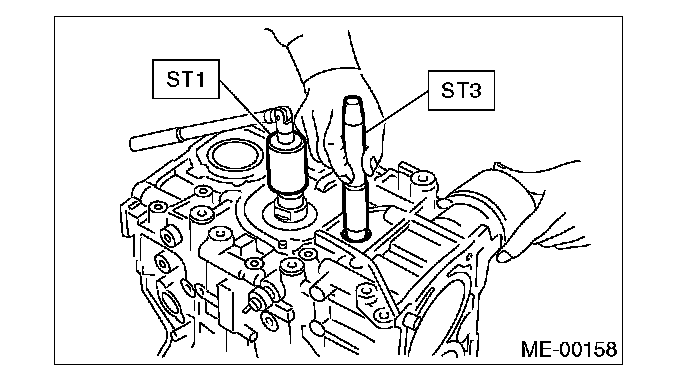 ST1
ST3
ME-00158