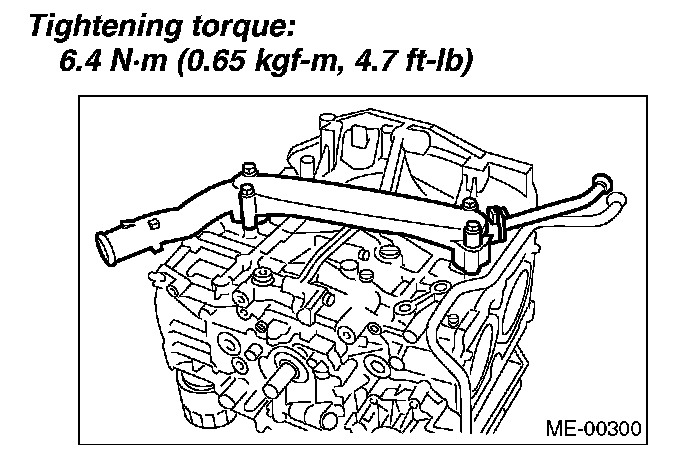 Tightening torque:
6.4 N·m (0.65 kgf-m, 4.7 ft-lb)

ME-00300