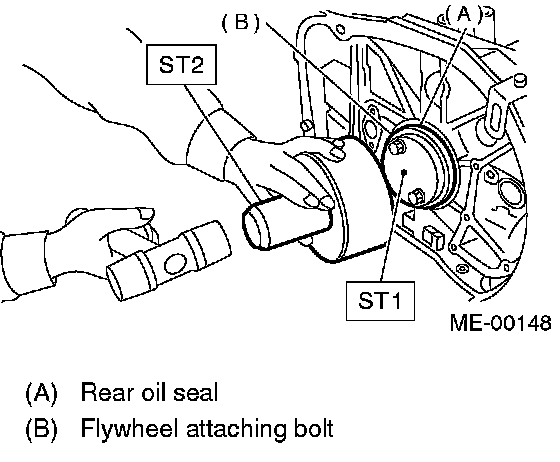 (B)
(A)
ST2
ST1
ME-00148

(A) Rear oil seal
(B) Flywheel attaching bolt