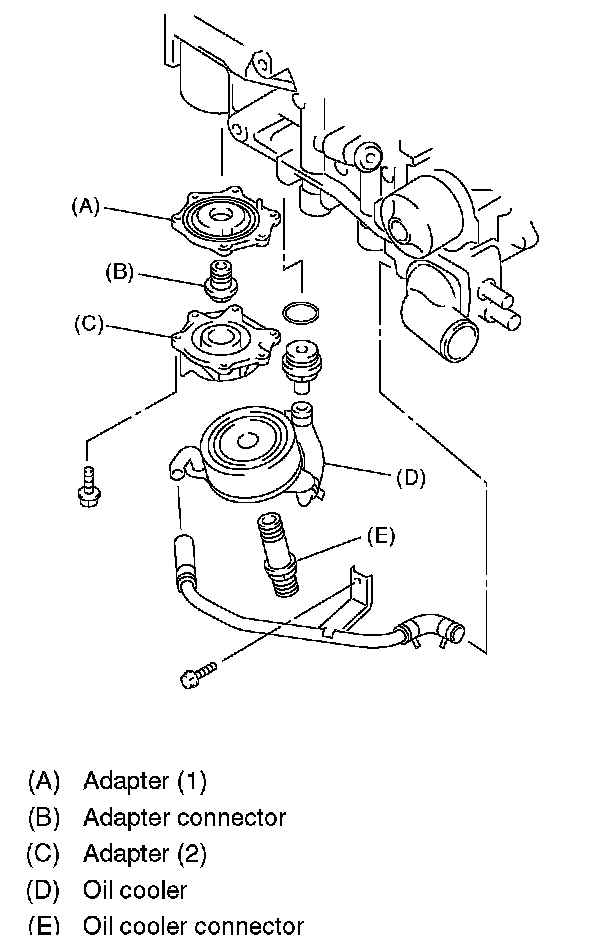 (A)
(B)
(C)
(D)
(E)

(A) Adapter (1)
(B) Adapter connector
(C) Adapter (2)
(D) Oil cooler
(E) Oil cooler connector