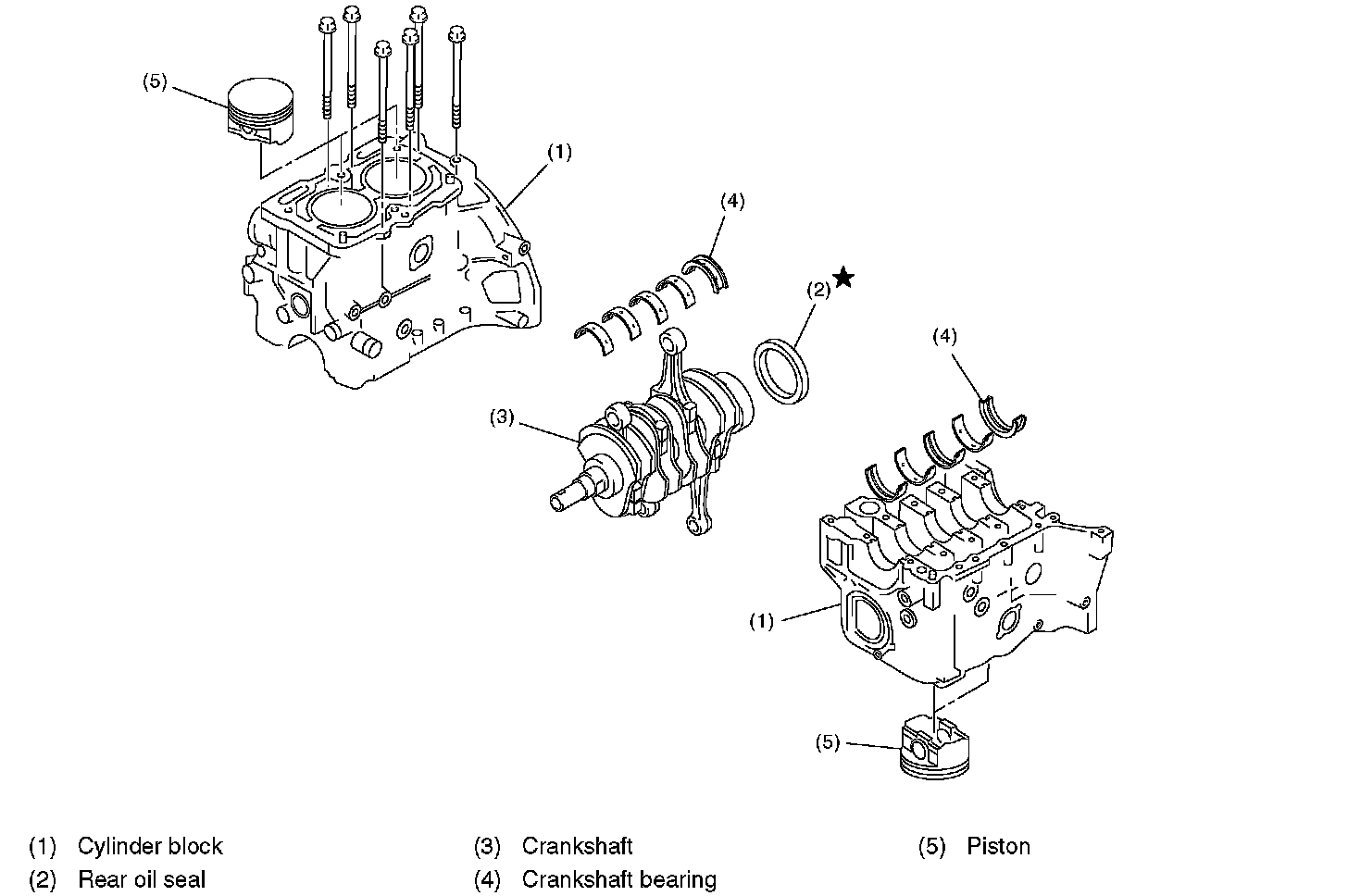 (5)

(1)

(4)

(2) ★

(4)

(3)

(1)

(5)

(1) Cylinder block
(2) Rear oil seal

(3) Crankshaft
(4) Crankshaft bearing

(5) Piston