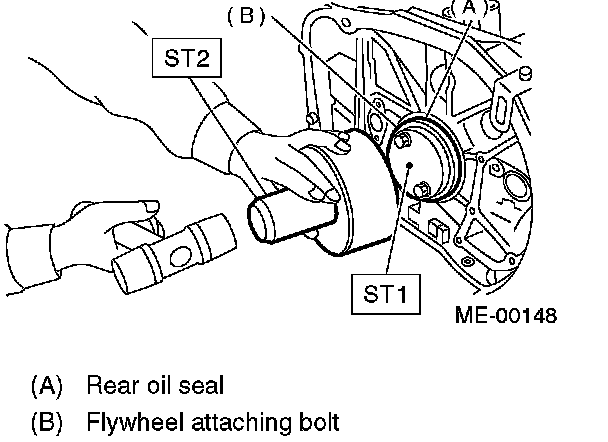 (B)
(A)
ST2
ST1
ME-00148

(A) Rear oil seal

(B) Flywheel attaching bolt