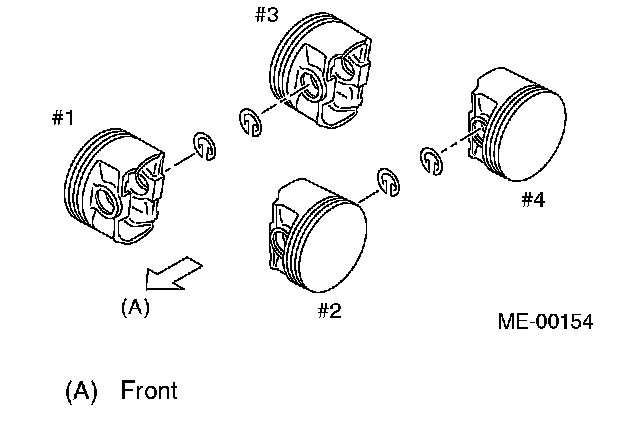 #3

#1

#4

(A)

#2

ME-00154

(A) Front