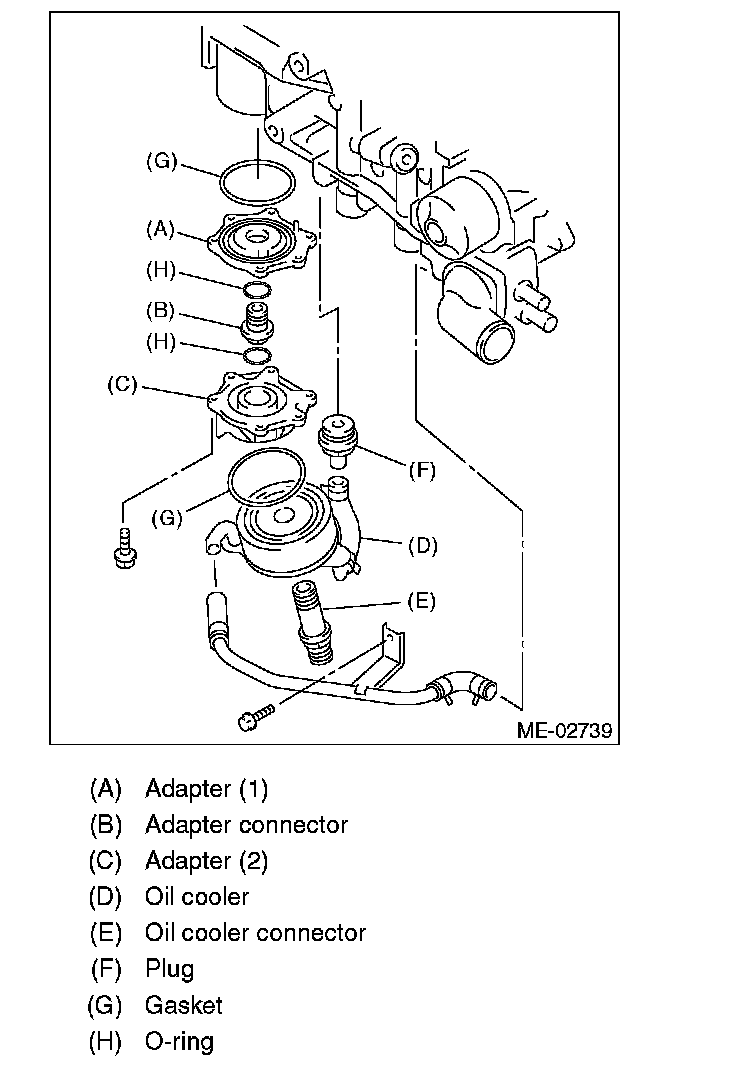 (G)
(A)
(H)
(B)
(H)
(C)
(F)
(G)
(D)
(E)
ME-02739

(A) Adapter (1)
(B) Adapter connector
(C) Adapter (2)
(D) Oil cooler
(E) Oil cooler connector
(F) Plug
(G) Gasket
(H) O-ring