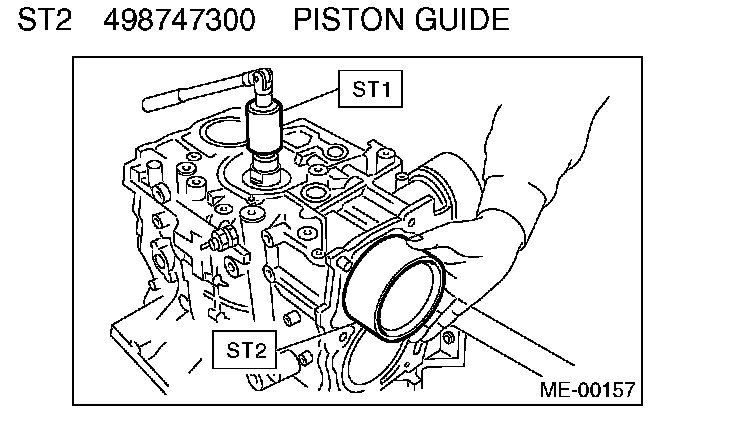 ST2 498747300 PISTON GUIDE

ST1

ST2

ME-00157