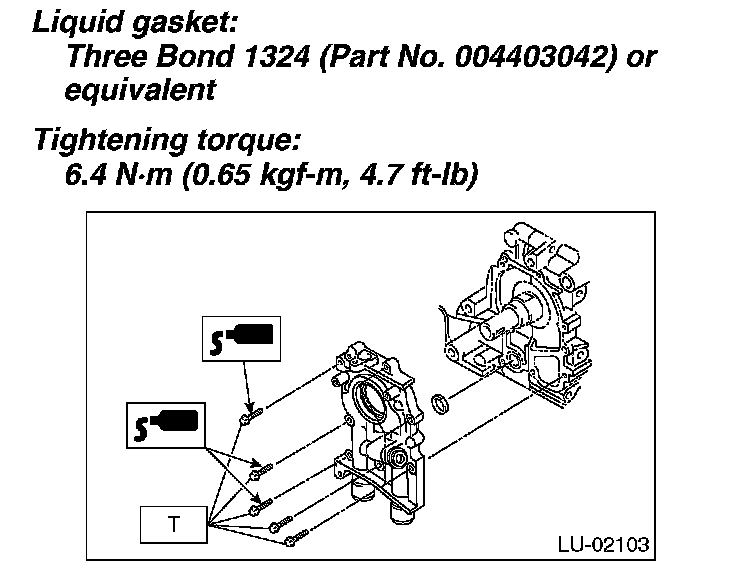 Liquid gasket:
Three Bond 1324 (Part No. 004403042) or equivalent

Tightening torque:
6.4 N·m (0.65 kgf-m, 4.7 ft-lb)

T

LU-02103