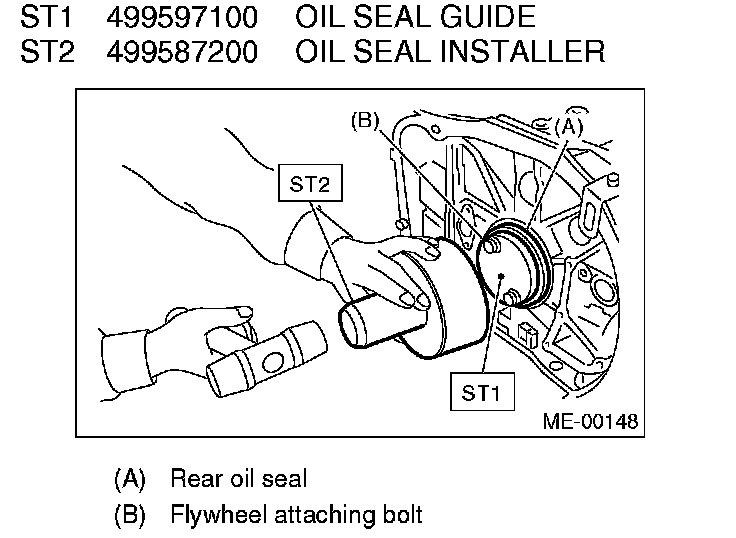 ST1 499597100 OIL SEAL GUIDE
ST2 499587200 OIL SEAL INSTALLER

(B)
(A)
ST2
ST1
ME-00148

(A) Rear oil seal
(B) Flywheel attaching bolt