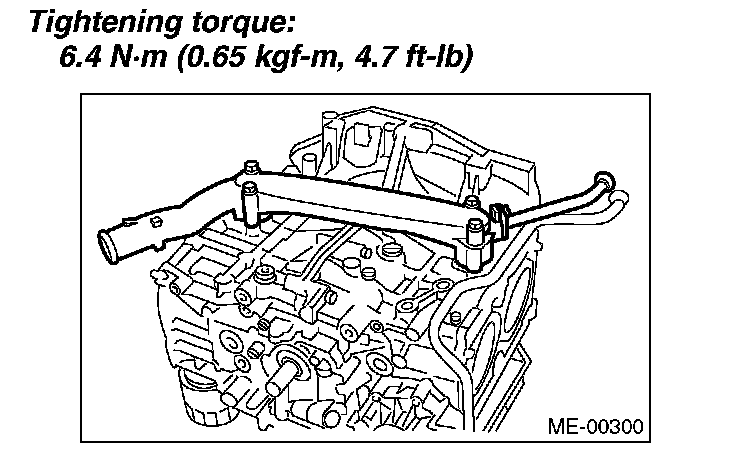 Tightening torque:
6.4 N·m (0.65 kgf-m, 4.7 ft-lb)

ME-00300