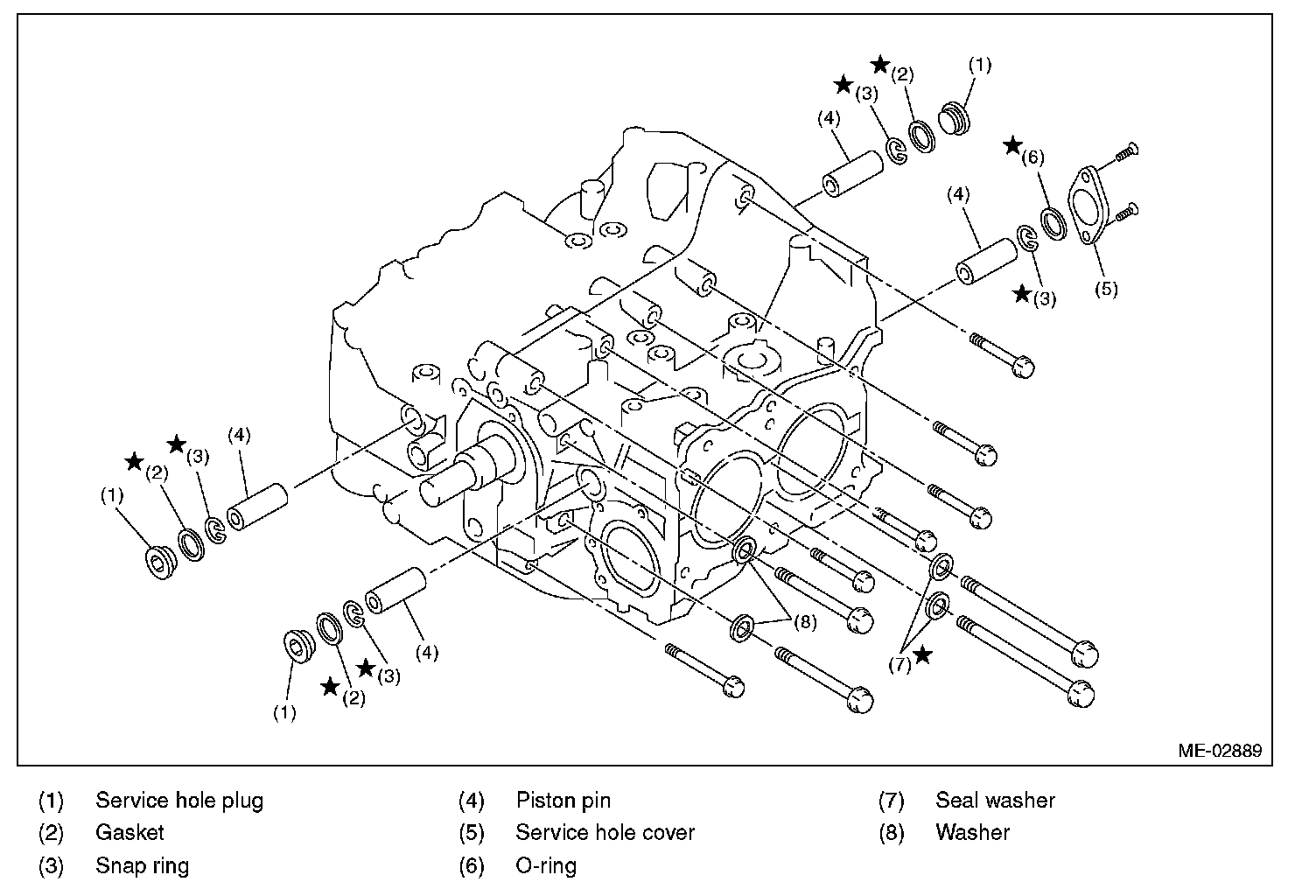 ★(2) (1)
★(3)
(4)
★(6)
(4)
★(3)
(5)
★(2)
★(3)
(4)
(1)
(8)
(7)★
(4)
★(3)
★(2)
(1)
ME-02889

(1) Service hole plug
(2) Gasket
(3) Snap ring
(4) Piston pin
(5) Service hole cover
(6) O-ring
(7) Seal washer
(8) Washer