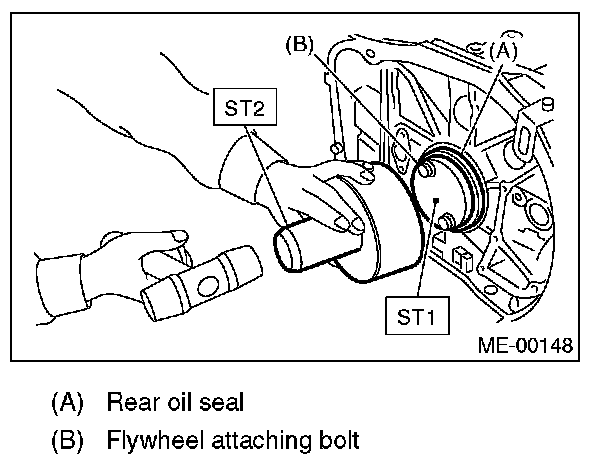 (B)
(A)
ST2
ST1
ME-00148

(A) Rear oil seal
(B) Flywheel attaching bolt