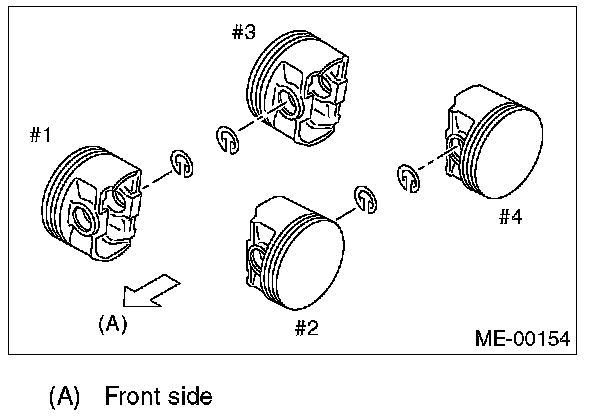 #3

#1

#4

(A)

#2

ME-00154

(A) Front side