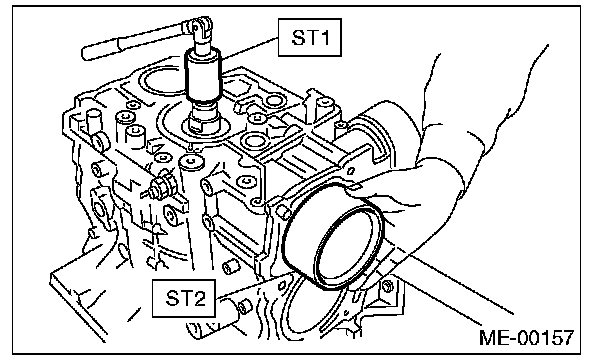 ST1

ST2

ME-00157