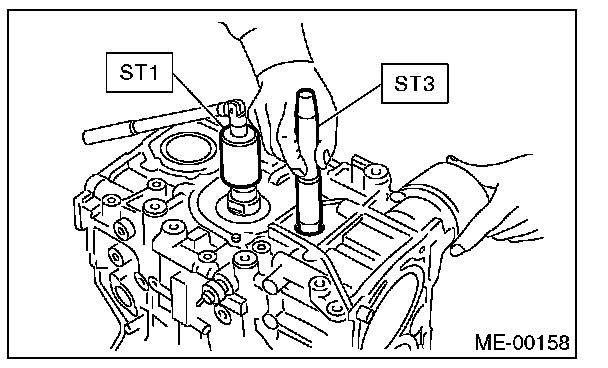 ST1
ST3
ME-00158