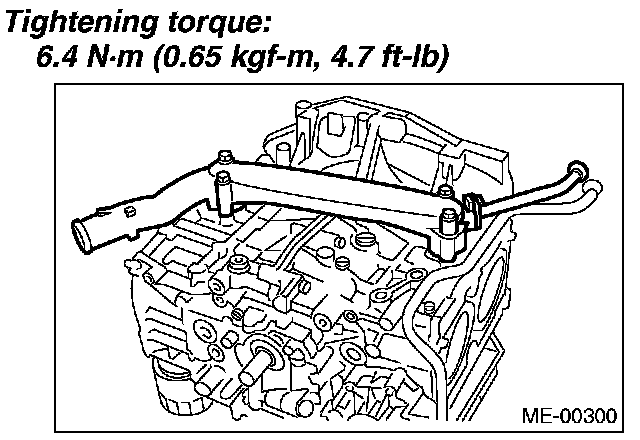 Tightening torque:
6.4 N·m (0.65 kgf-m, 4.7 ft-lb)

ME-00300