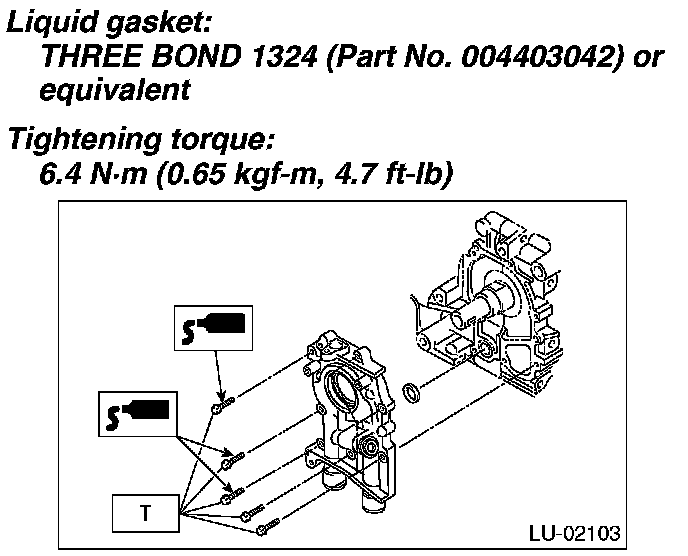 Liquid gasket:
THREE BOND 1324 (Part No. 004403042) or equivalent

Tightening torque:
6.4 N·m (0.65 kgf-m, 4.7 ft-lb)

T

LU-02103