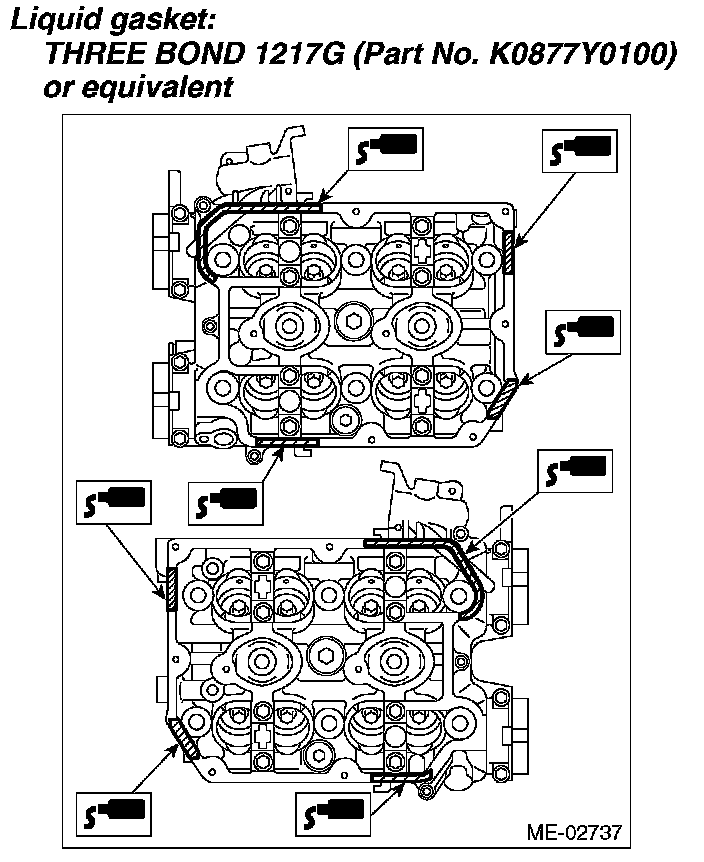 Liquid gasket:
THREE BOND 1217G (Part No. K0877Y0100) or equivalent

ME-02737