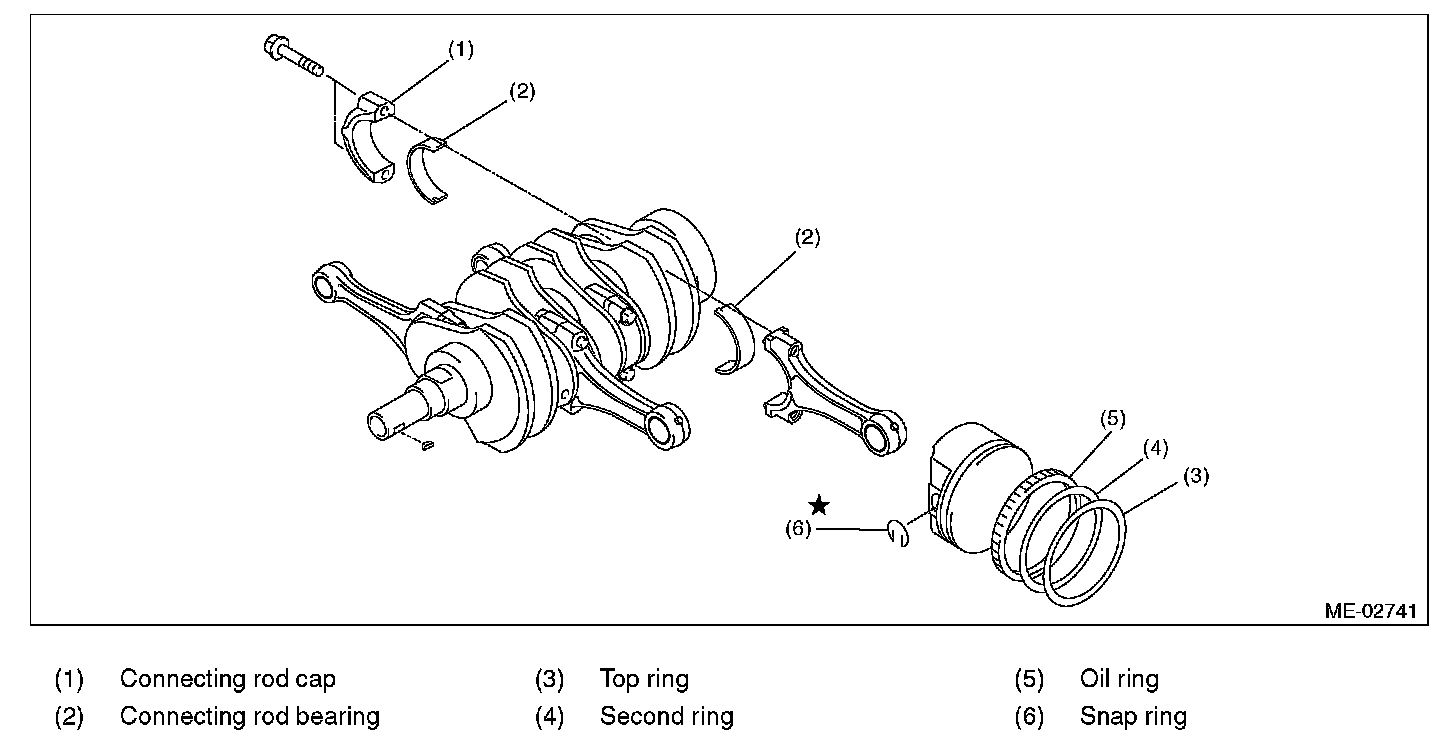 (1)
(2)
(2)
(5)
(4)
(3)
★
(6)
ME-02741

(1) Connecting rod cap
(2) Connecting rod bearing
(3) Top ring
(4) Second ring
(5) Oil ring
(6) Snap ring