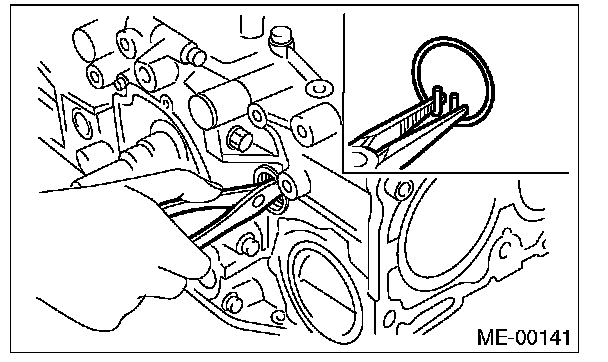 ME-00141