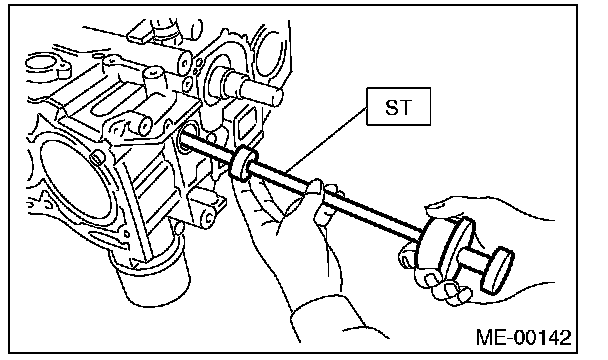 ST

ME-00142