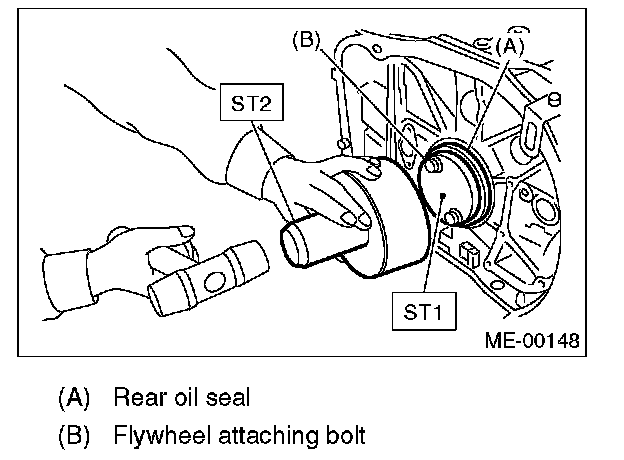 (B)
(A)
ST2
ST1
ME-00148

(A) Rear oil seal
(B) Flywheel attaching bolt