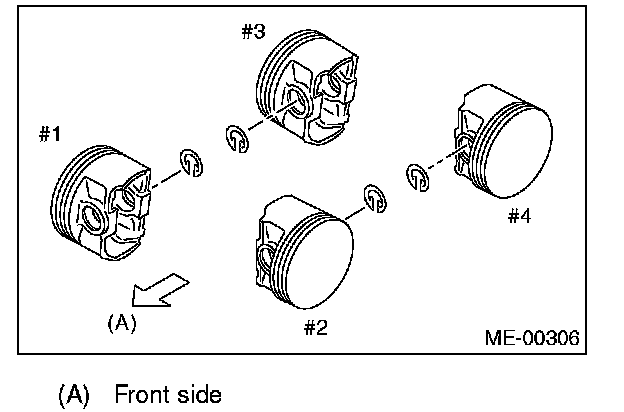 #3

#1

#4

(A)

#2

ME-00306

(A) Front side