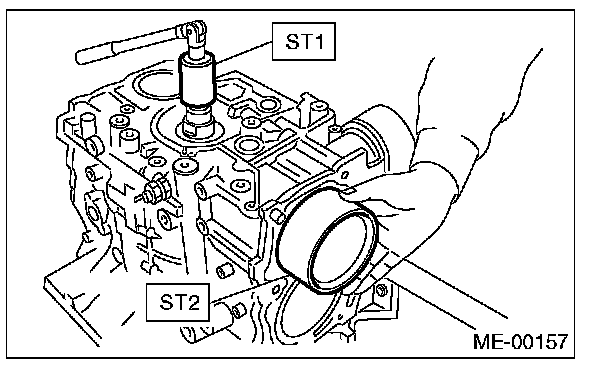 ST1

ST2

ME-00157