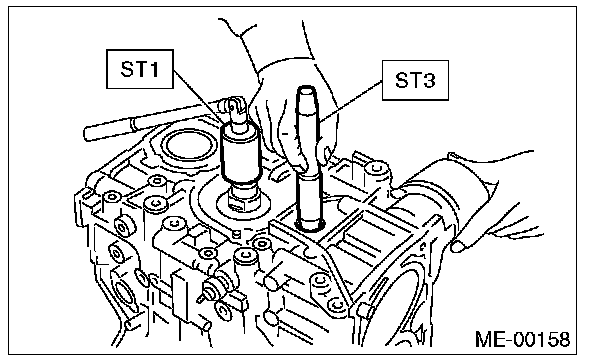 ST1

ST3

ME-00158