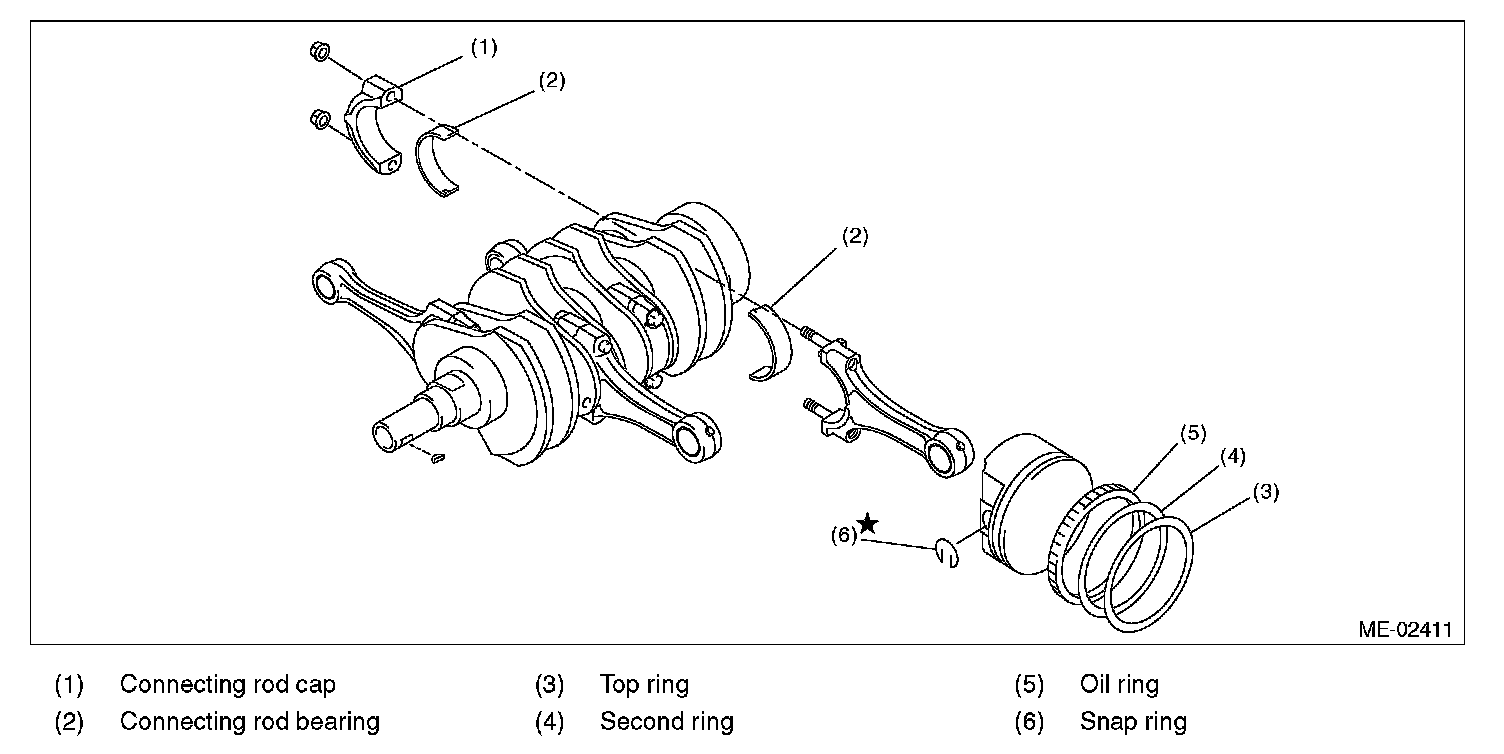 (1)
(2)
(2)
(5)
(4)
(3)
(6)★
ME-02411

(1) Connecting rod cap
(2) Connecting rod bearing
(3) Top ring
(4) Second ring
(5) Oil ring
(6) Snap ring