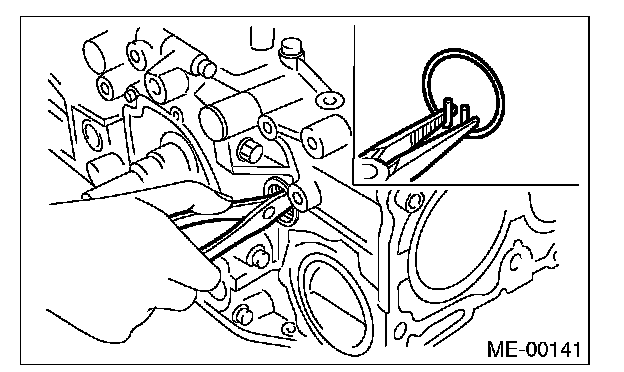 ME-00141