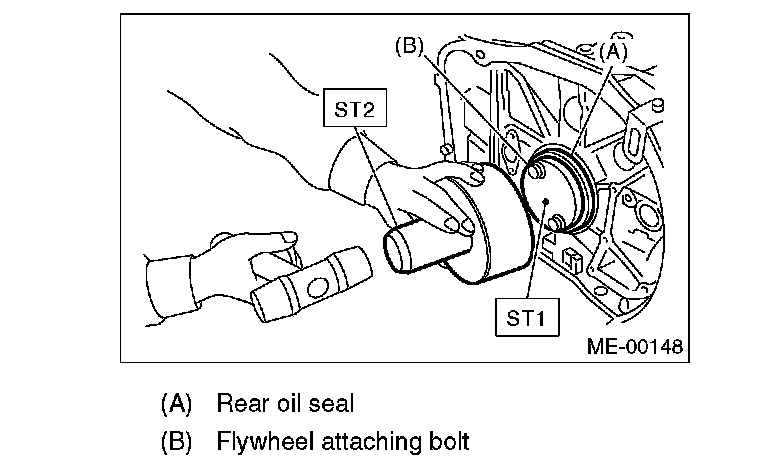 (B)
(A)
ST2
ST1
ME-00148

(A) Rear oil seal
(B) Flywheel attaching bolt