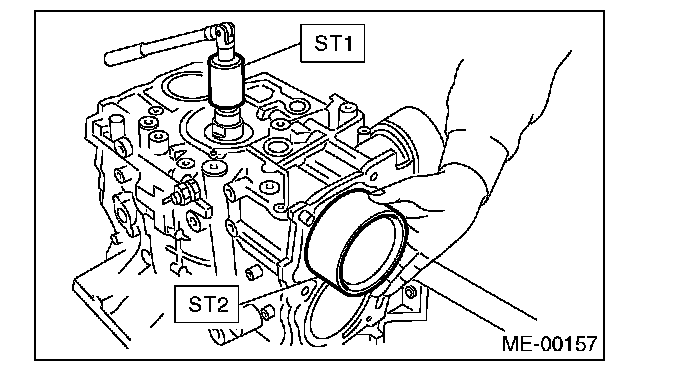 ST1

ST2

ME-00157