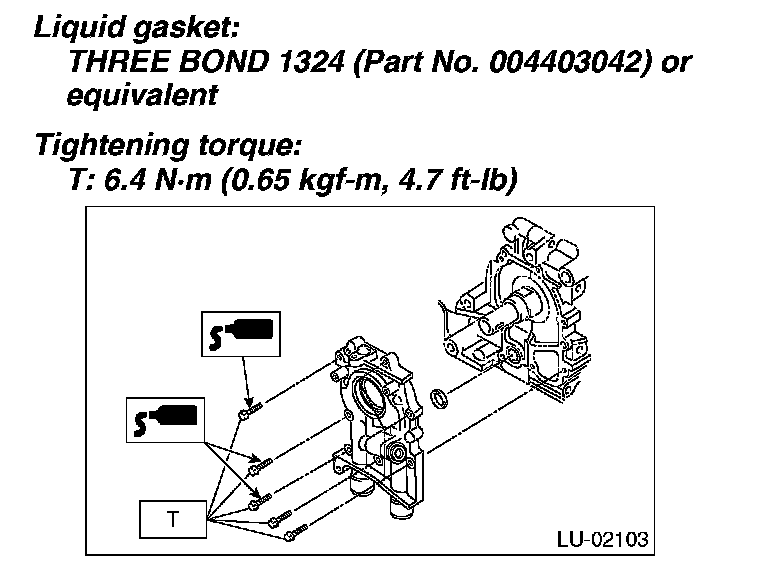 Liquid gasket:
THREE BOND 1324 (Part No. 004403042) or equivalent

Tightening torque:
T: 6.4 N·m (0.65 kgf-m, 4.7 ft-lb)

T

LU-02103