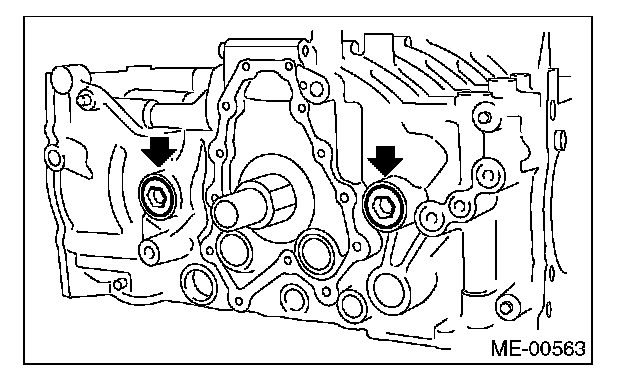 ME-00563