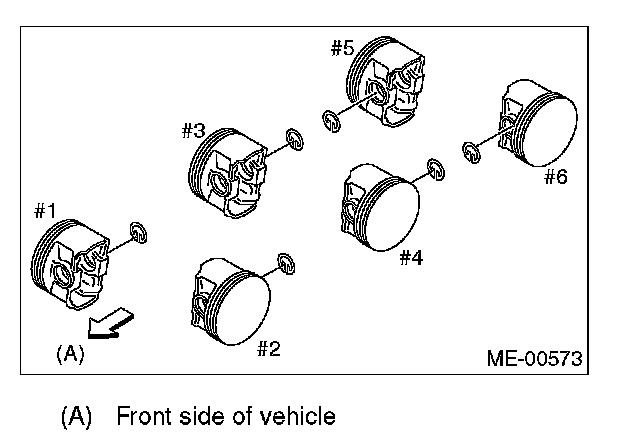 #5

#3

#6

#1

#4

#2

(A)

ME-00573

(A) Front side of vehicle