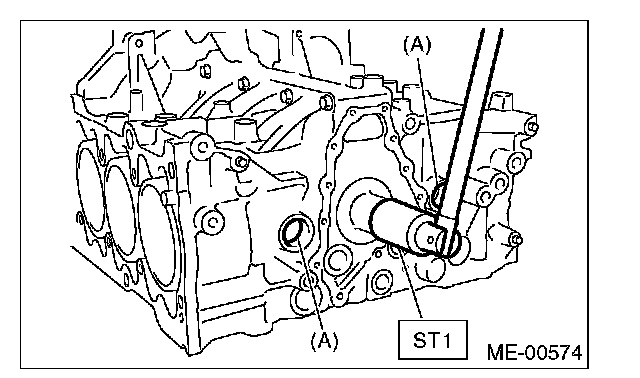 (A)

(A)

ST1

ME-00574