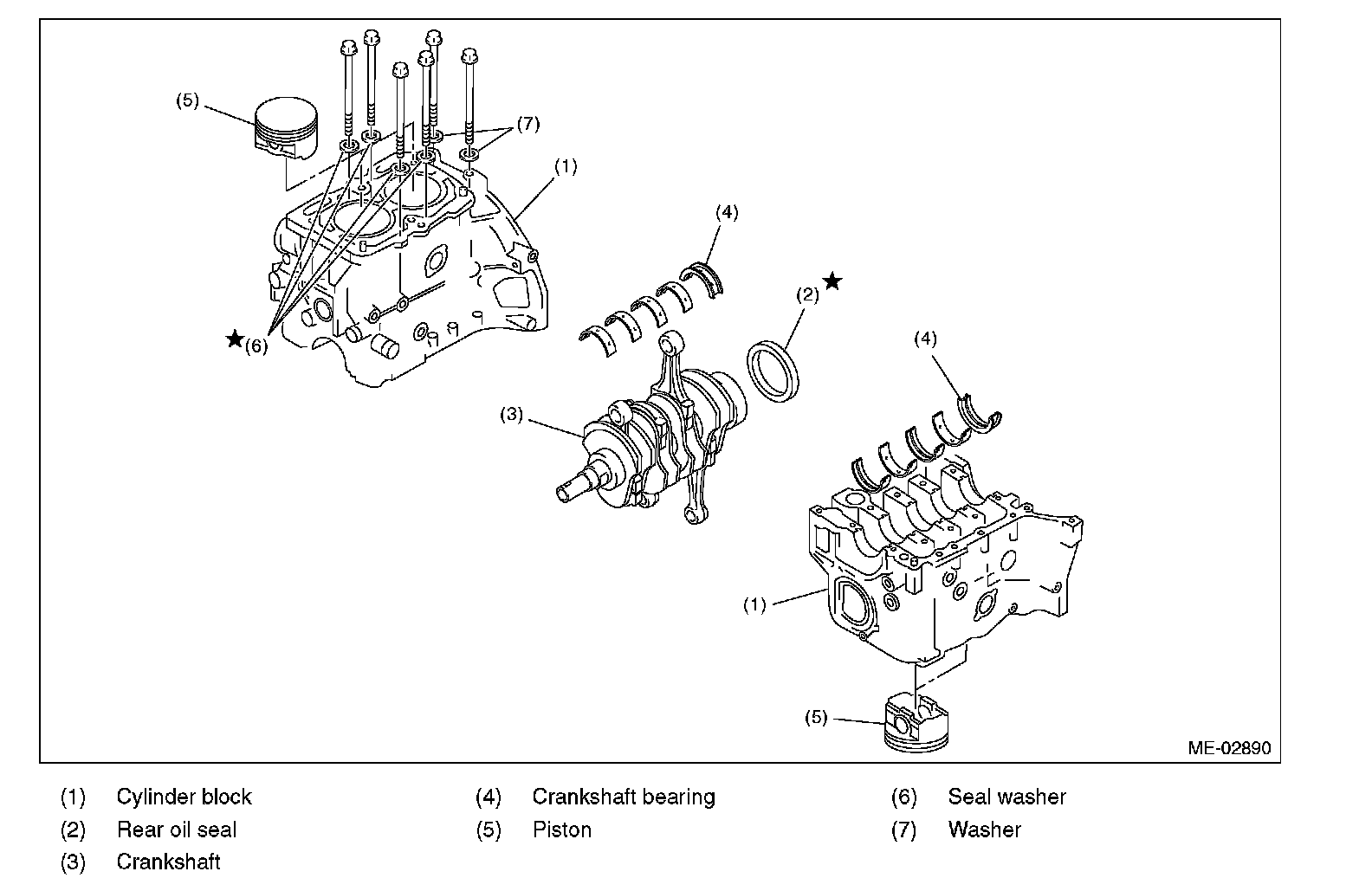 (5)

(7)

(1)

(4)

(2) ★

★(6)

(4)

(3)

(1)

(5)

ME-02890

(1) Cylinder block
(2) Rear oil seal
(3) Crankshaft

(4) Crankshaft bearing
(5) Piston

(6) Seal washer
(7) Washer