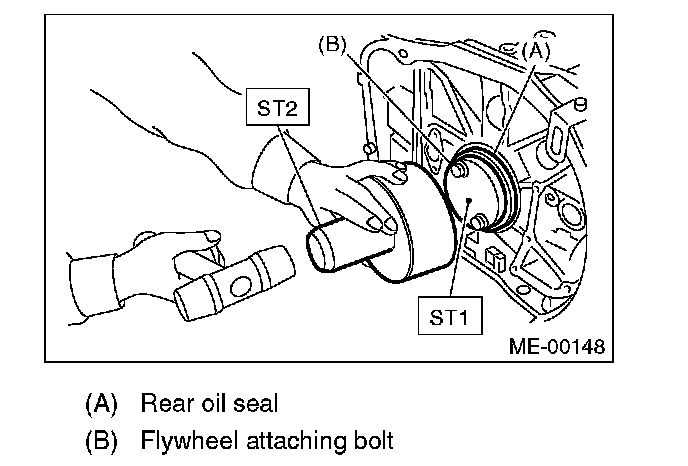 (B)
(A)
ST2
ST1
ME-00148

(A) Rear oil seal
(B) Flywheel attaching bolt