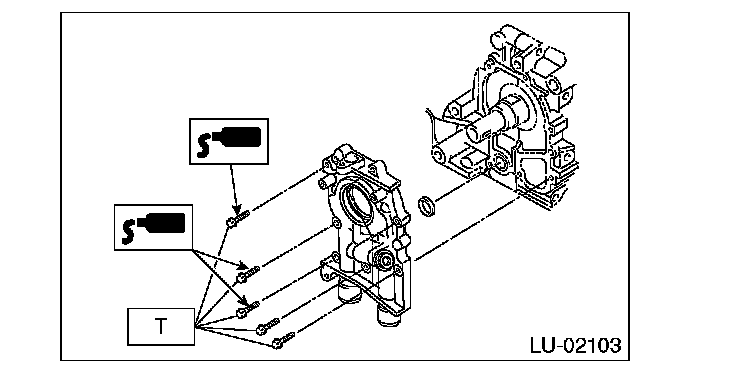 T

LU-02103