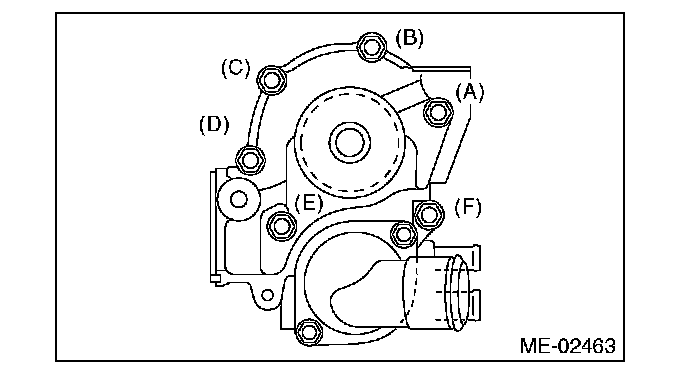 (B)
(C)
(A)
(D)
(E)
(F)
ME-02463