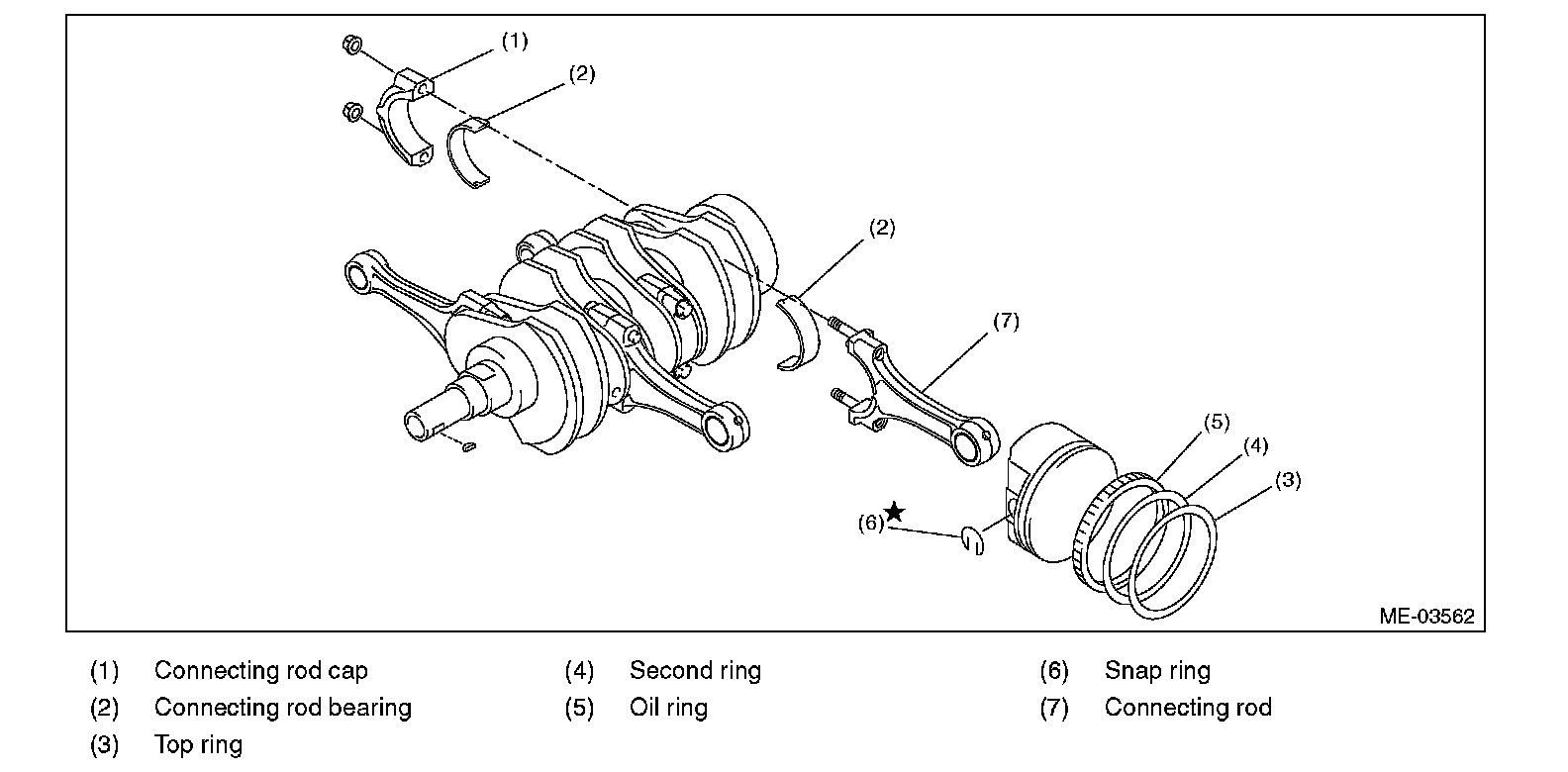 (1)

(2)

(2)

(7)

(5)

(4)

(3)

(6)★

ME-03562

(1) Connecting rod cap
(2) Connecting rod bearing
(3) Top ring

(4) Second ring
(5) Oil ring

(6) Snap ring
(7) Connecting rod